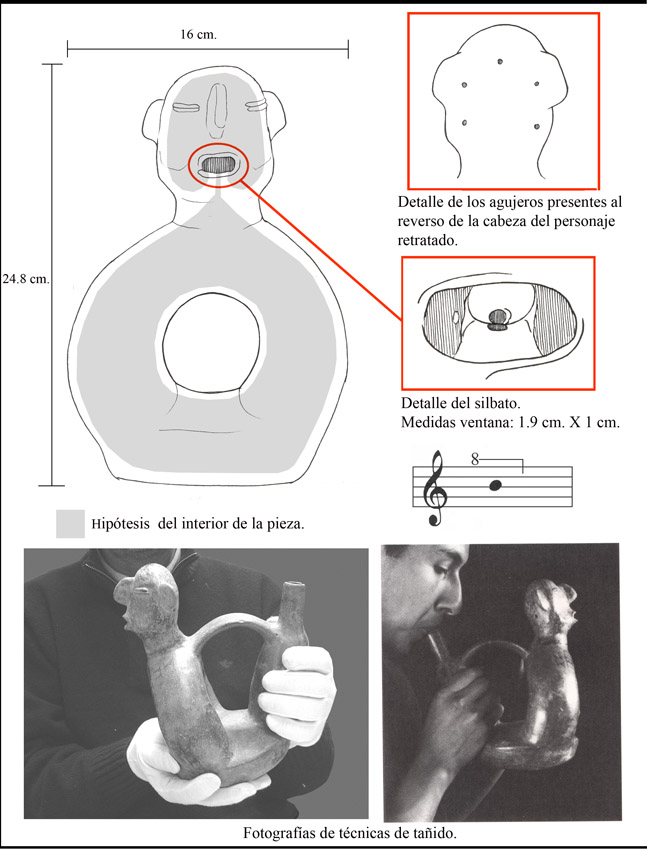 16 cm.

24.8 cm.

Detalle de los agujeros presentes al reverso de la cabeza del personaje retratado.

Detalle del silbato.
Medidas ventana: 1.9 cm. X 1 cm.

8

Hipótesis del interior de la pieza.

Fotografías de técnicas de tañido.