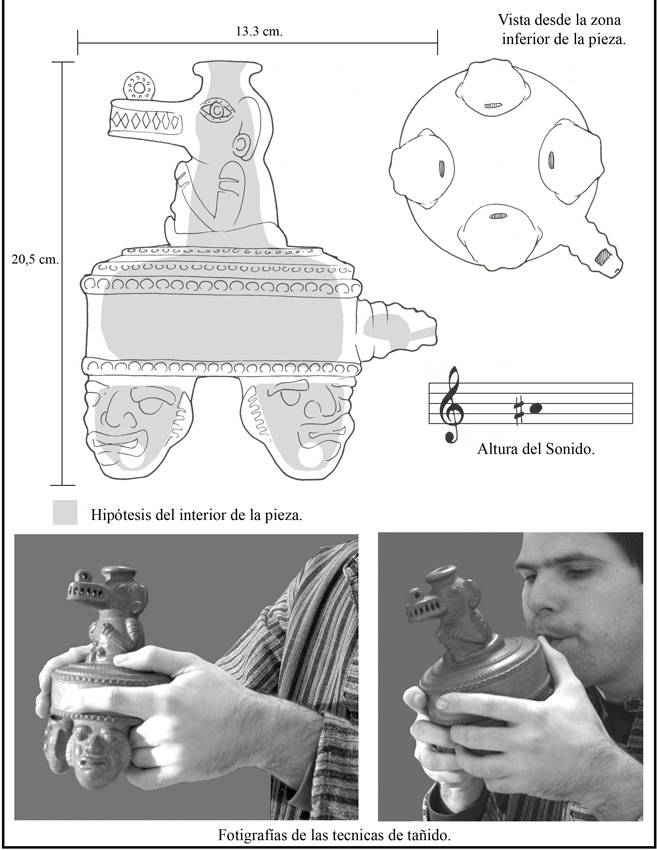 13.3 cm.

Vista desde la zona inferior de la pieza.

20,5 cm.

Altura del Sonido.

Hipótesis del interior de la pieza.

Fotigrafías de las tecnicas de tañido.