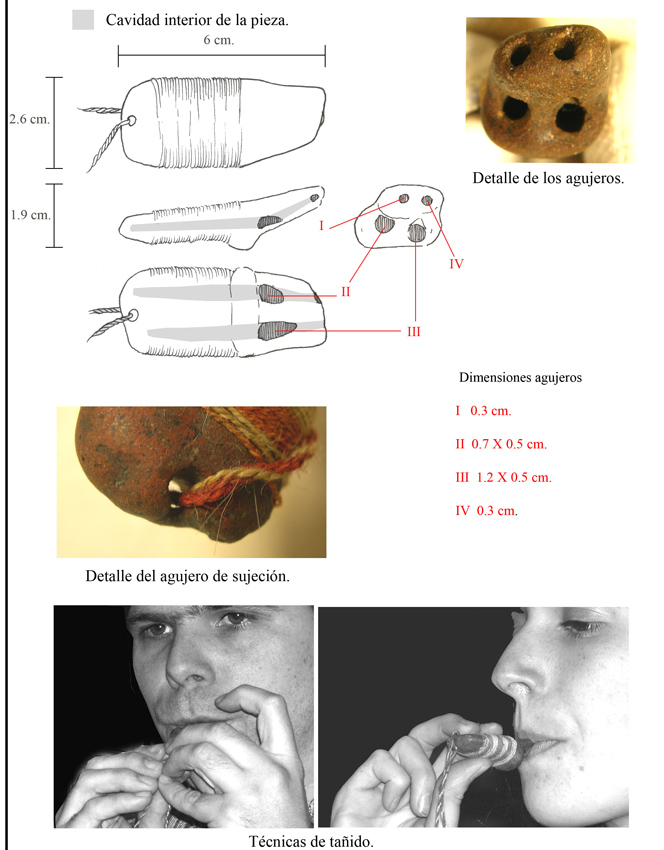 Cavidad interior de la pieza.

6 cm.

2.6 cm.

1.9 cm.

I

II

III

IV

Detalle de los agujeros.

Dimensiones agujeros

I 0.3 cm.

II 0.7 X 0.5 cm.

III 1.2 X 0.5 cm.

IV 0.3 cm.

Detalle del agujero de sujeción.

Técnicas de tañido.